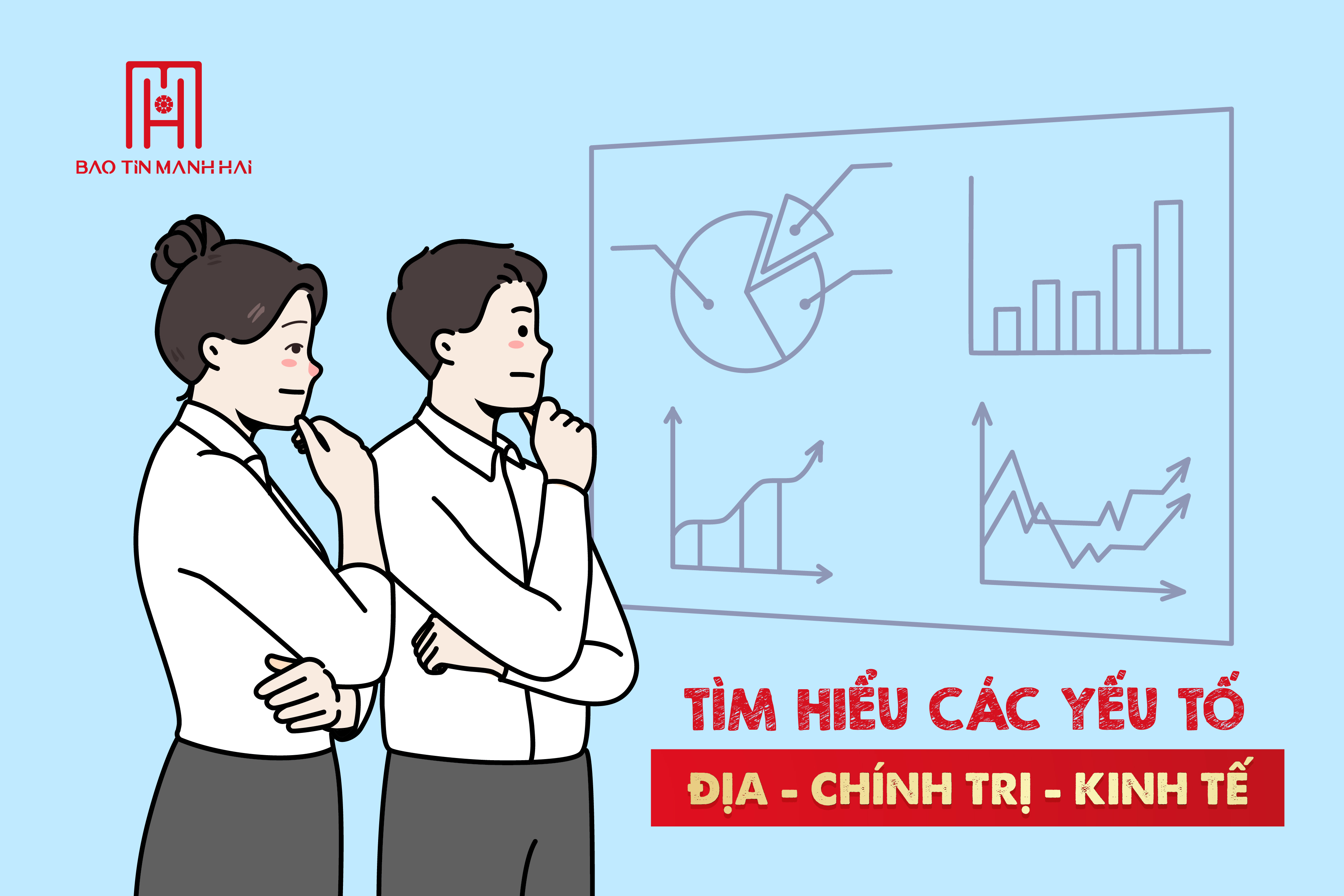 BAO TIN MANH HAI

TÌM HIỂU CÁC YẾU TỐ

ĐỊA - CHÍNH TRỊ - KINH TẾ