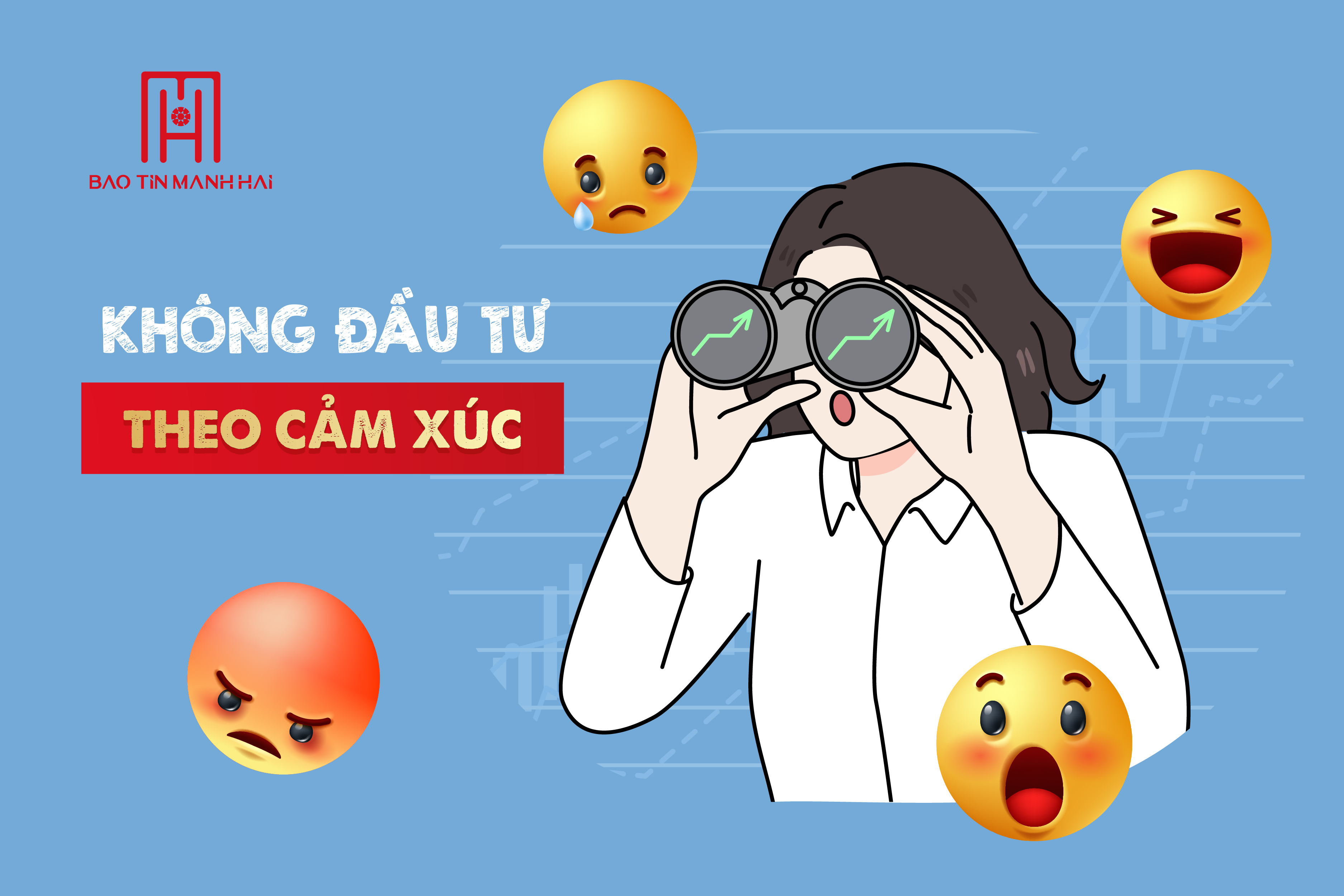 BAO TIN MANH HAI

KHÔNG ĐẦU TƯ

THEO CẢM XÚC